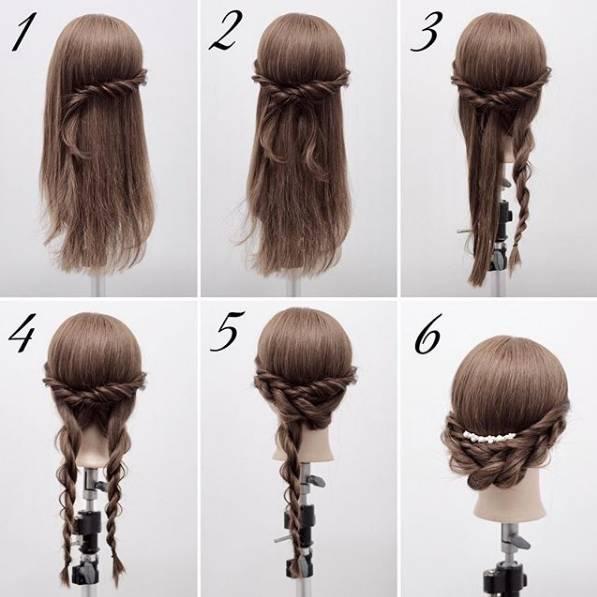 1
2
3
4
5
6