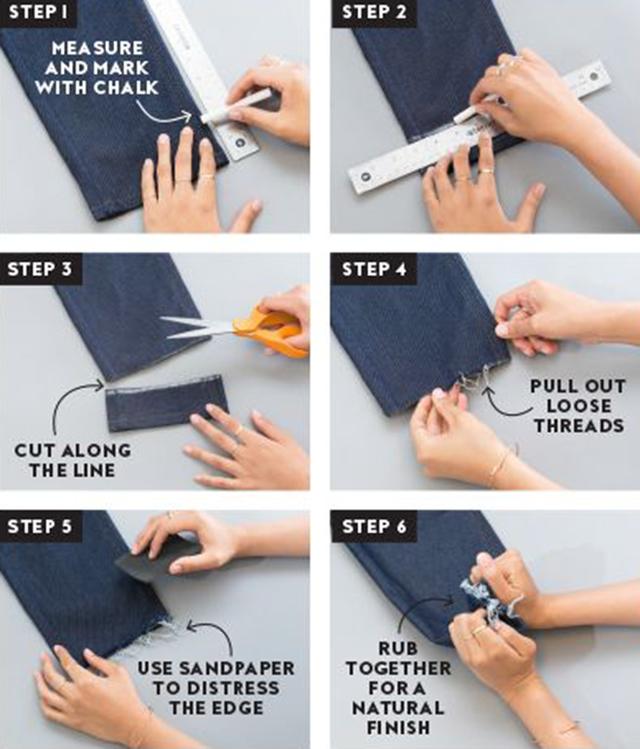 STEP 1

MEASURE AND MARK WITH CHALK

STEP 2

STEP 3

CUT ALONG THE LINE

STEP 4

PULL OUT LOOSE THREADS

STEP 5

USE SANDPAPER TO DISTRESS THE EDGE

STEP 6

RUB TOGETHER FOR A NATURAL FINISH