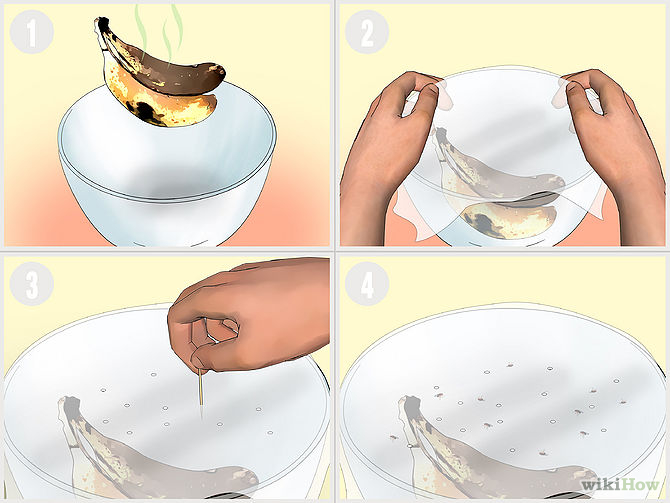 1
2
3
4
wikiHow