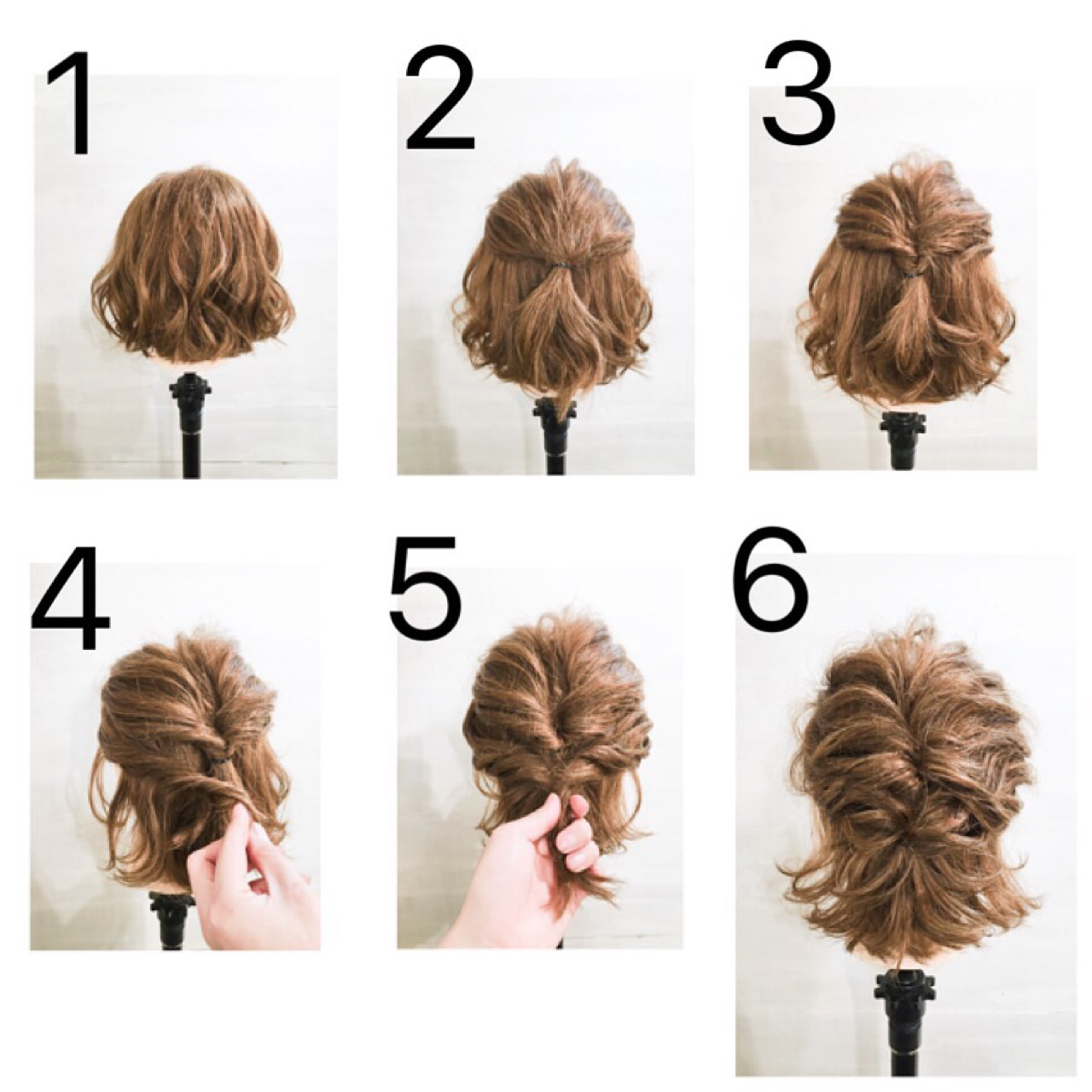 1

2

3

4

5

6