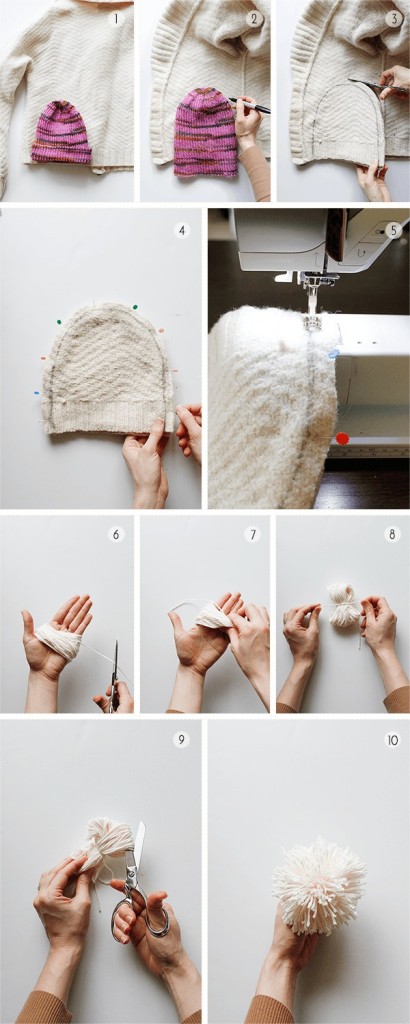 1

2

3

4

5

6

7

8

9

10