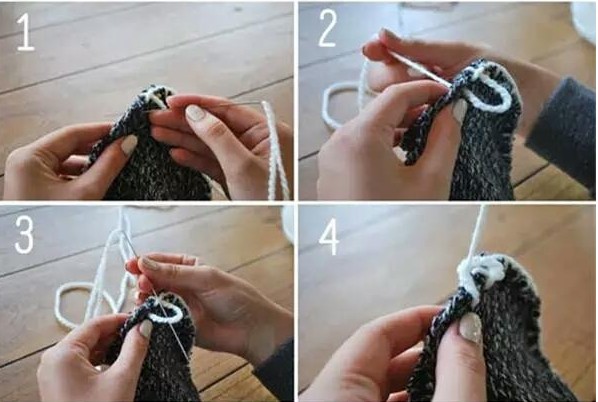 1
2
3
4