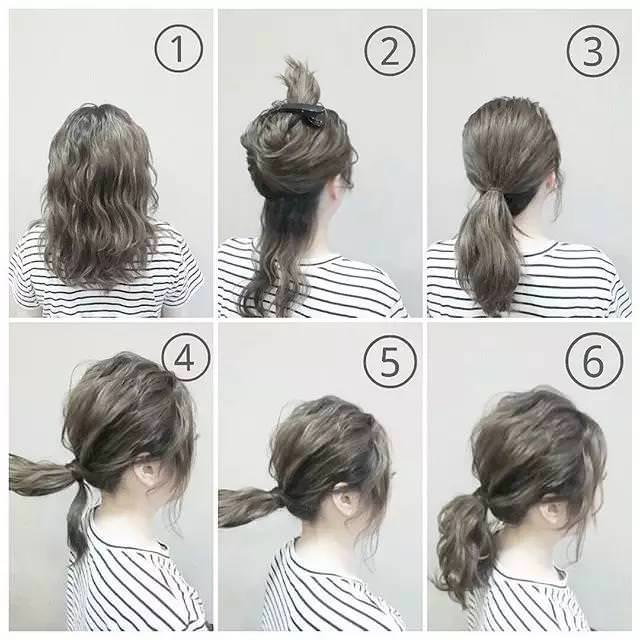 ①
②
③
④
⑤
⑥