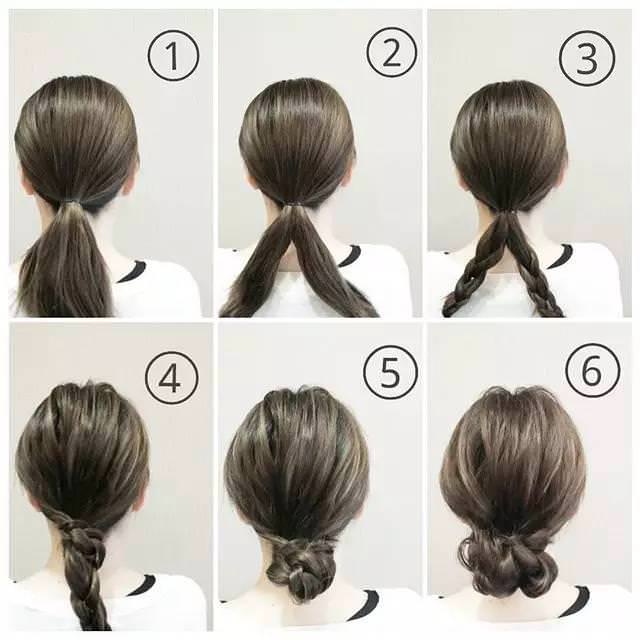 1
2
3
4
5
6