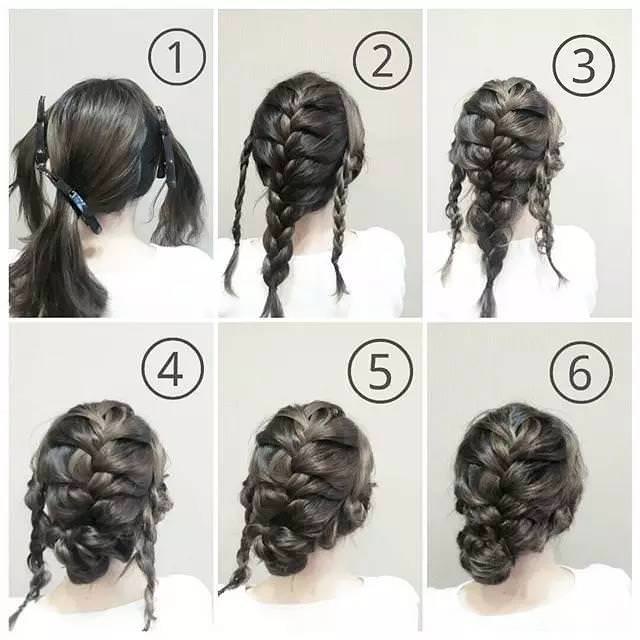 ①
②
③
④
⑤
⑥